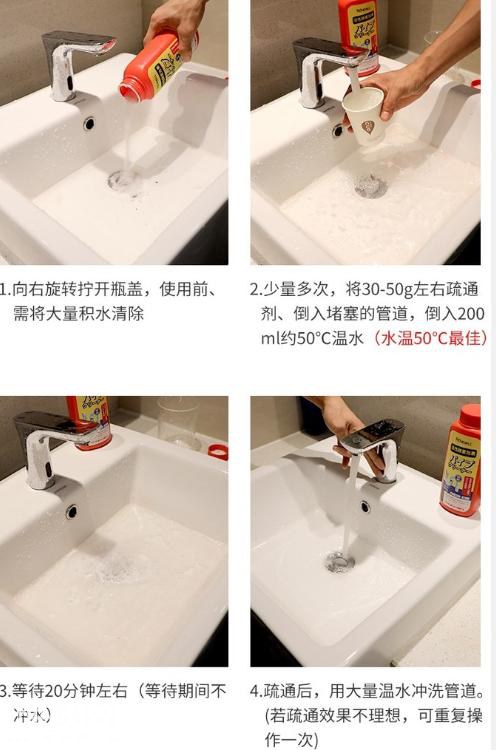 1.向右旋转拧开瓶盖，使用前、需将大量积水清除

2.少量多次，将30-50g左右疏通剂、倒入堵塞的管道，倒入200ml约50°C温水（水温50°C最佳）

3.等待20分钟左右（等待期间不冲水）

4.疏通后，用大量温水冲洗管道。(若疏通效果不理想，可重复操作一次)