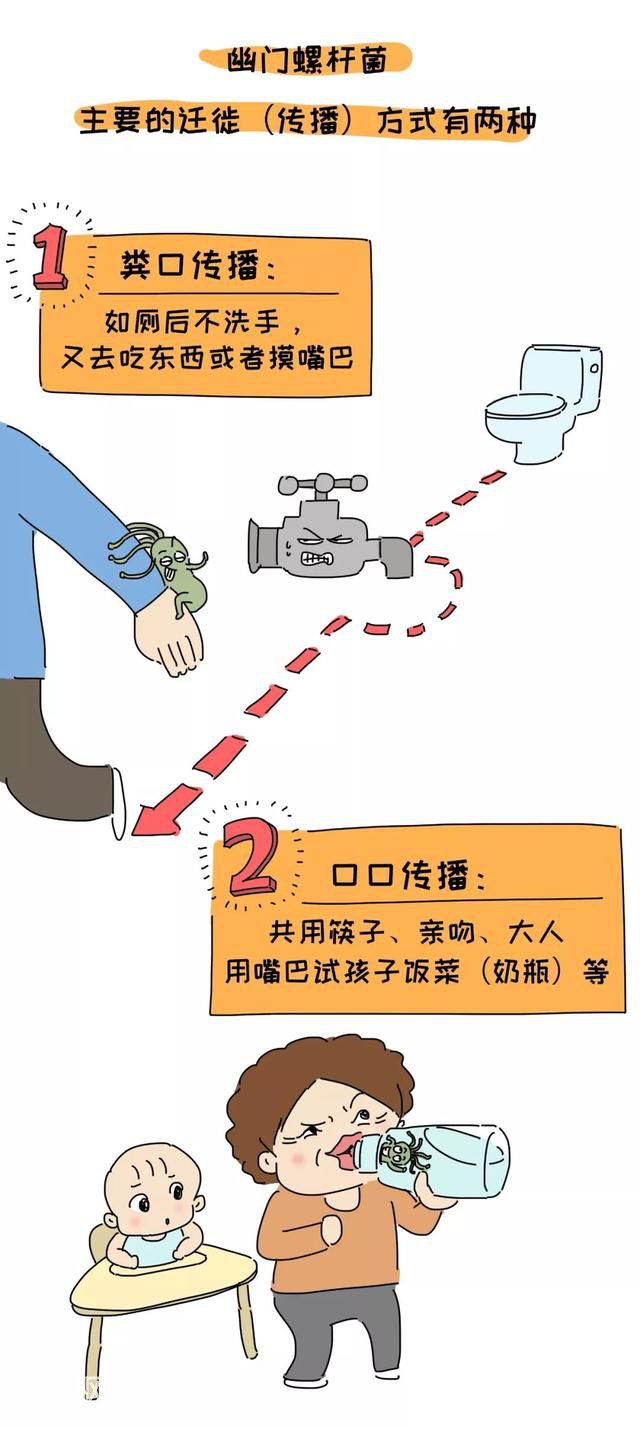 幽门螺杆菌

主要的迁徙（传播）方式有两种

1

粪口传播：

如厕后不洗手，又去吃东西或者摸嘴巴

2

口口传播：

共用筷子、亲吻、大人用嘴巴试孩子饭菜（奶瓶）等