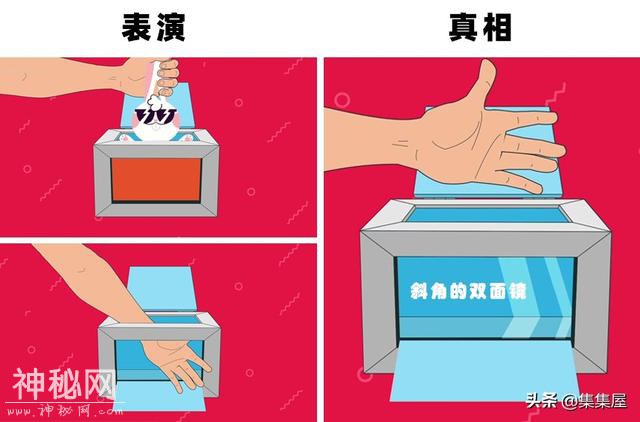 表演

真相

斜角的双面镜

神秘网
www.神秘网.com

头条 @集集屋