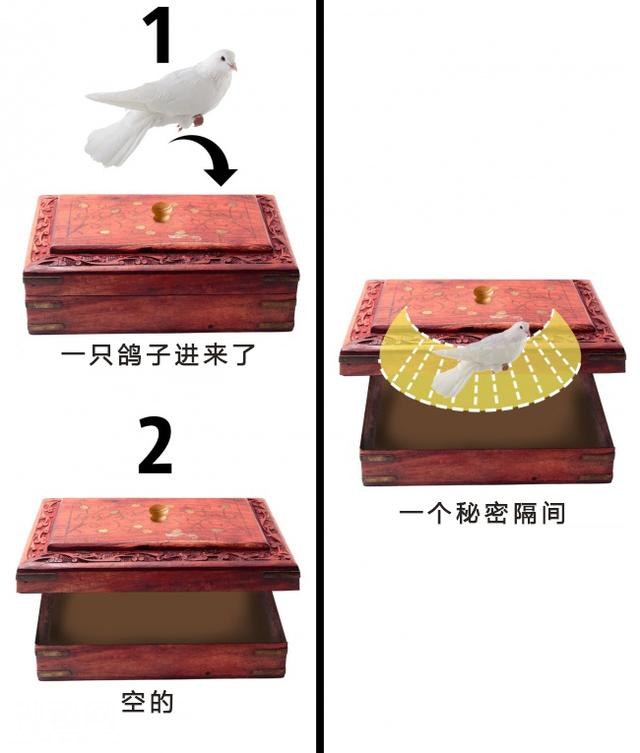 1

一只鸽子进来了

2

空的

一个秘密隔间